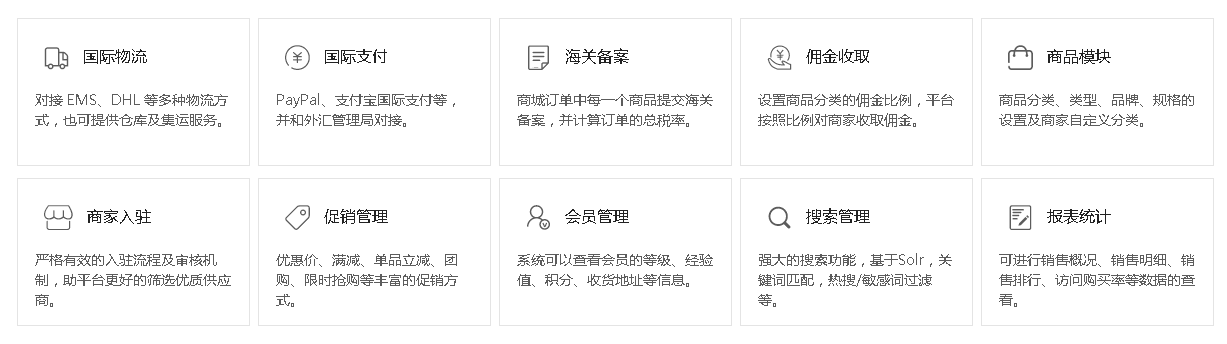 国际物流

对接EMS、DHL等多种物流方式，也可提供仓库及集运服务。

国际支付

PayPal、支付宝国际支付等，并和外汇管理局对接。

海关备案

商城订单中每一个商品提交海关备案，并计算订单的总税率。

佣金收取

设置商品分类的佣金比例，平台按照比例对商家收取佣金。

商品模块

商品分类、类型、品牌、规格的设置及商家自定义分类。

商家入驻

严格有效的入驻流程及审核机制，助平台更好的筛选优质供应商。

促销管理

优惠价、满减、单品立减、团购、限时抢购等丰富的促销方式。

会员管理

系统可以查看会员的等级、经验值、积分、收货地址等信息。

搜索管理

强大的搜索功能，基于Solr，关键词匹配，热搜/敏感词过滤等。

报表统计

可进行销售概况、销售明细、销售排行、访问购买率等数据的查看。